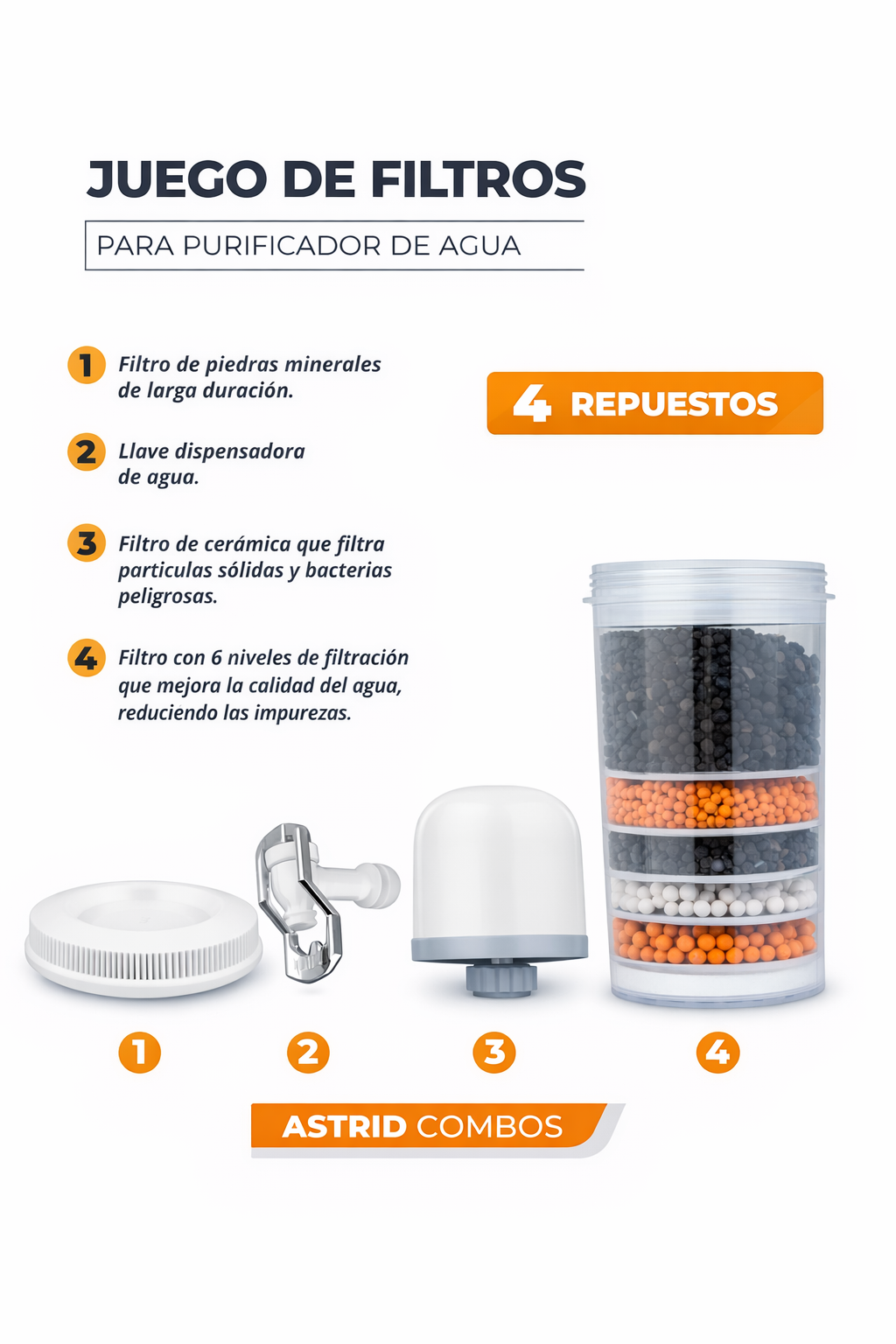 JUEGO DE FILTROS

PARA PURIFICADOR DE AGUA

1 Filtro de piedras minerales de larga duración.

2 Llave dispensadora de agua.

3 Filtro de cerámica que filtra particulas sólidas y bacterias peligrosas.

4 Filtro con 6 niveles de filtración que mejora la calidad del agua, reduciendo las impurezas.

4 REPUESTOS

1 2 3 4

ASTRID COMBOS